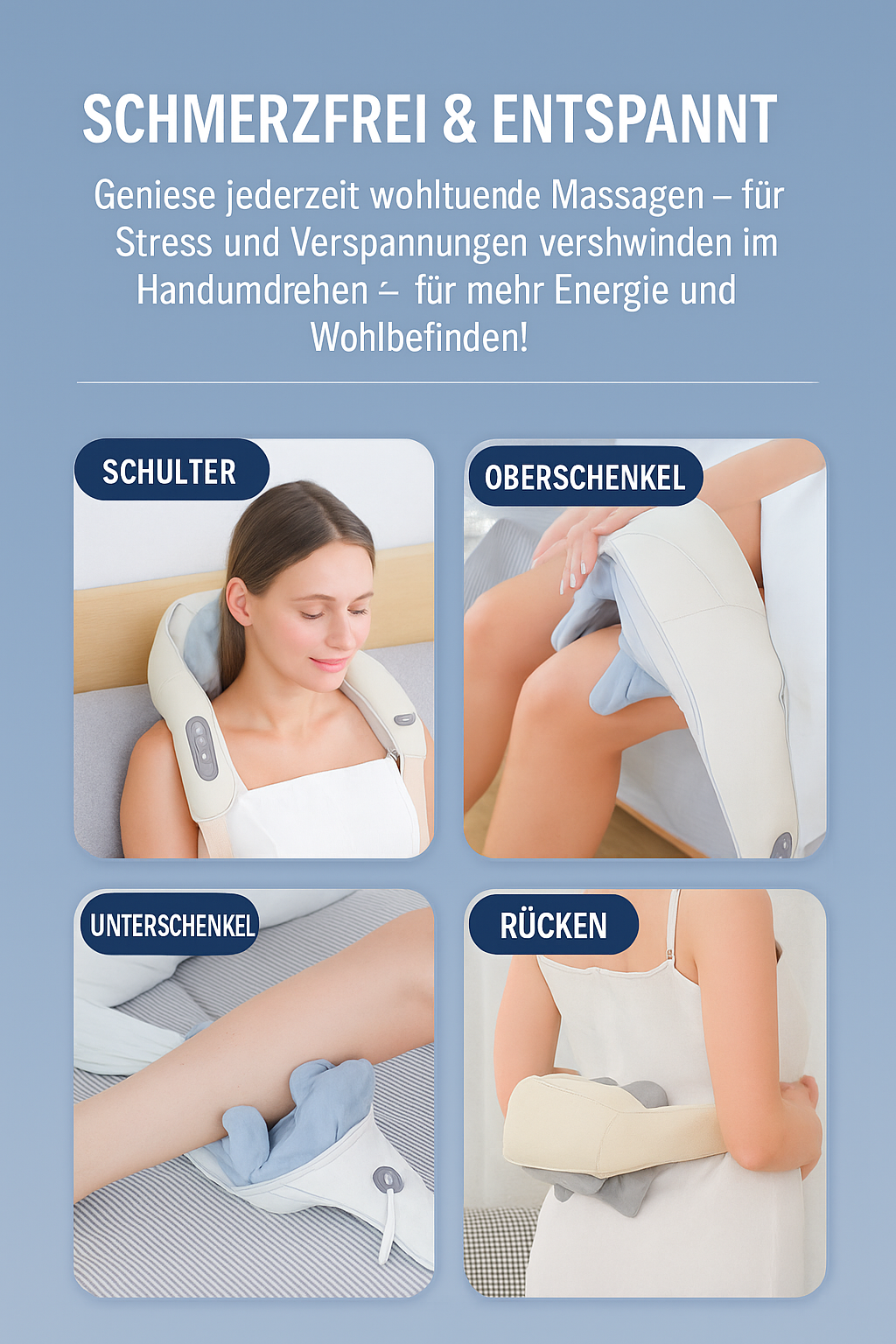 SCHMERZFREI & ENTSPANNT

Geniese jederzeit wohltuende Massagen – für Stress und Verspannungen vershwinden im Handumdrehen – für mehr Energie und Wohlbefinden!

SCHULTER

OBERSCHENKEL

UNTERSCHENKEL

RÜCKEN